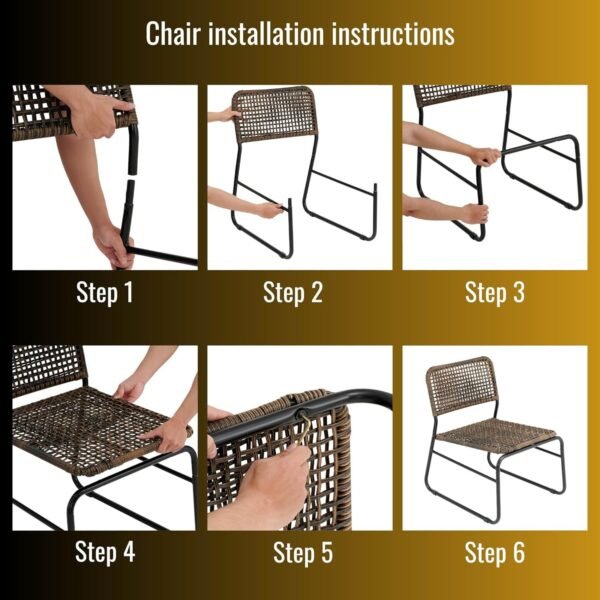 Chair installation instructions

Step 1

Step 2

Step 3

Step 4

Step 5

Step 6