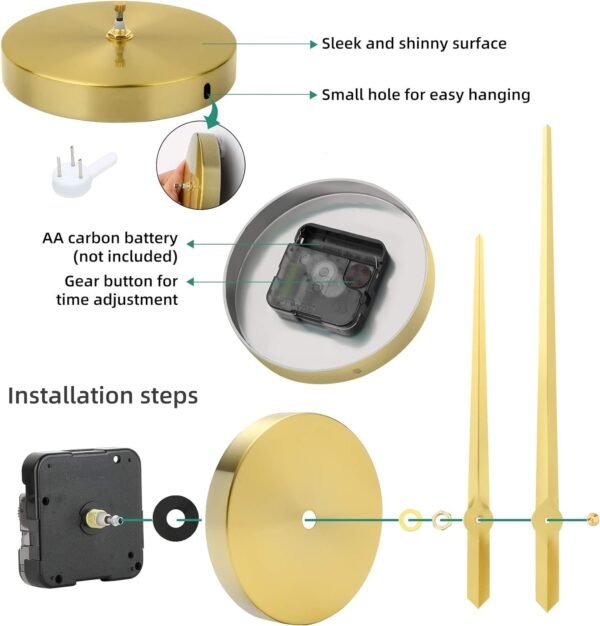 Sleek and shinny surface

Small hole for easy hanging

AA carbon battery (not included)

Gear button for time adjustment

Installation steps