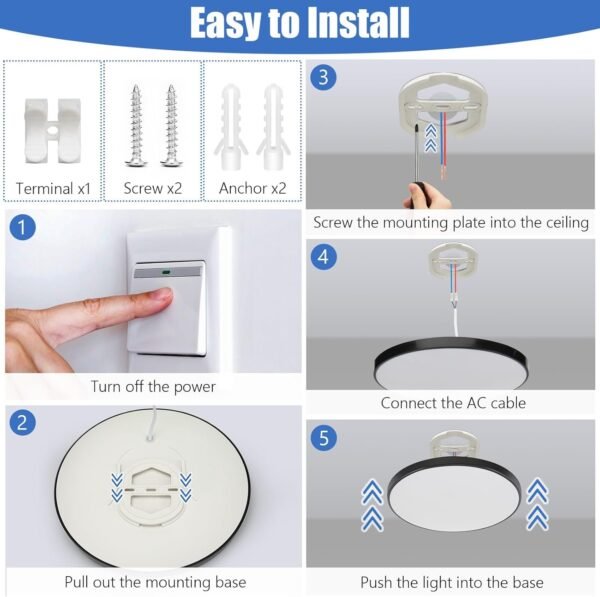 Easy to Install

Terminal x1

Screw x2

Anchor x2

1

Turn off the power

2

Pull out the mounting base

3

Screw the mounting plate into the ceiling

4

Connect the AC cable

5

Push the light into the base