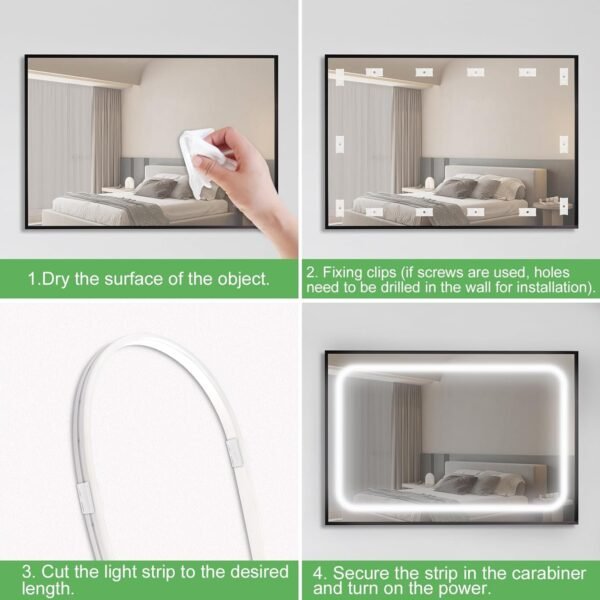 1.Dry the surface of the object.

2. Fixing clips (if screws are used, holes need to be drilled in the wall for installation).

3. Cut the light strip to the desired length.

4. Secure the strip in the carabiner and turn on the power.