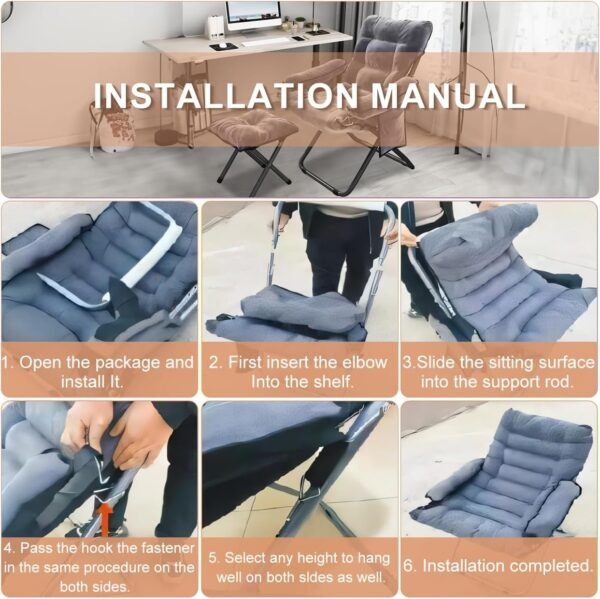 INSTALLATION MANUAL

1. Open the package and install It.

2. First insert the elbow Into the shelf.

3.Slide the sitting surface into the support rod.

4. Pass the hook the fastener in the same procedure on the both sides.

5. Select any height to hang well on both sides as well.

6. Installation completed.